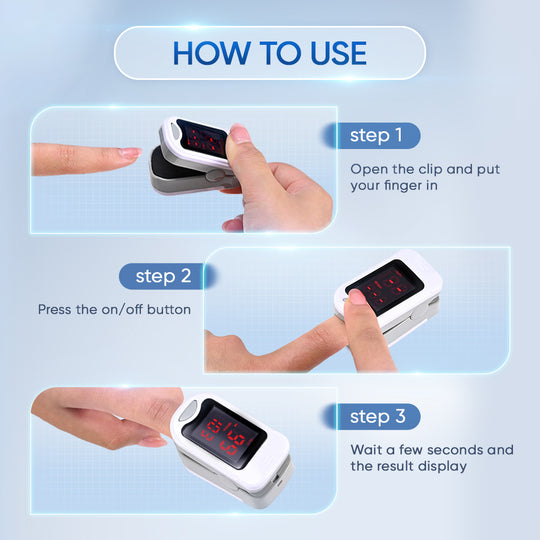 HOW TO USE

step 1

Open the clip and put your finger in

step 2

Press the on/off button

step 3

Wait a few seconds and the result display